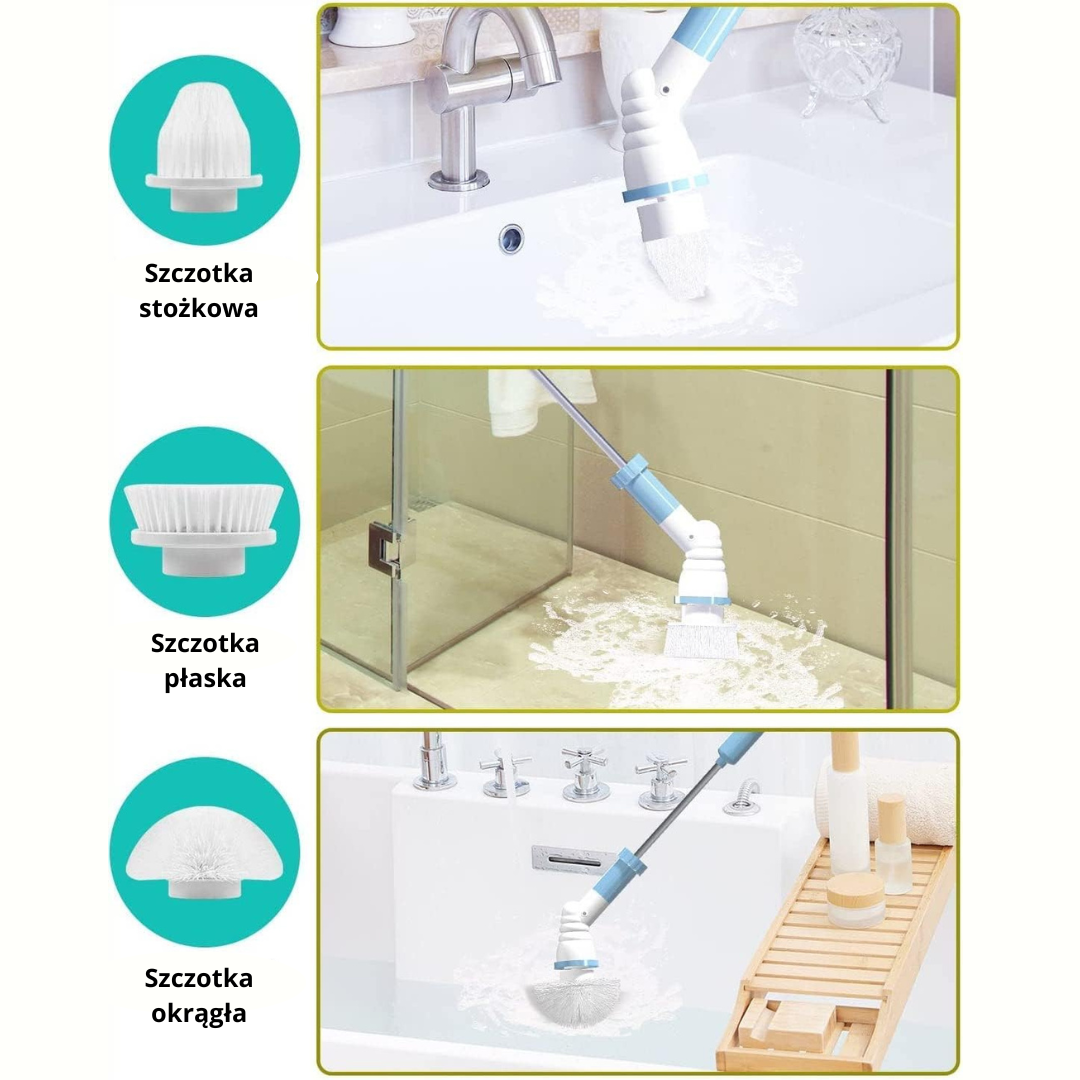 Szczotka stożkowa

Szczotka płaska

Szczotka okrągła